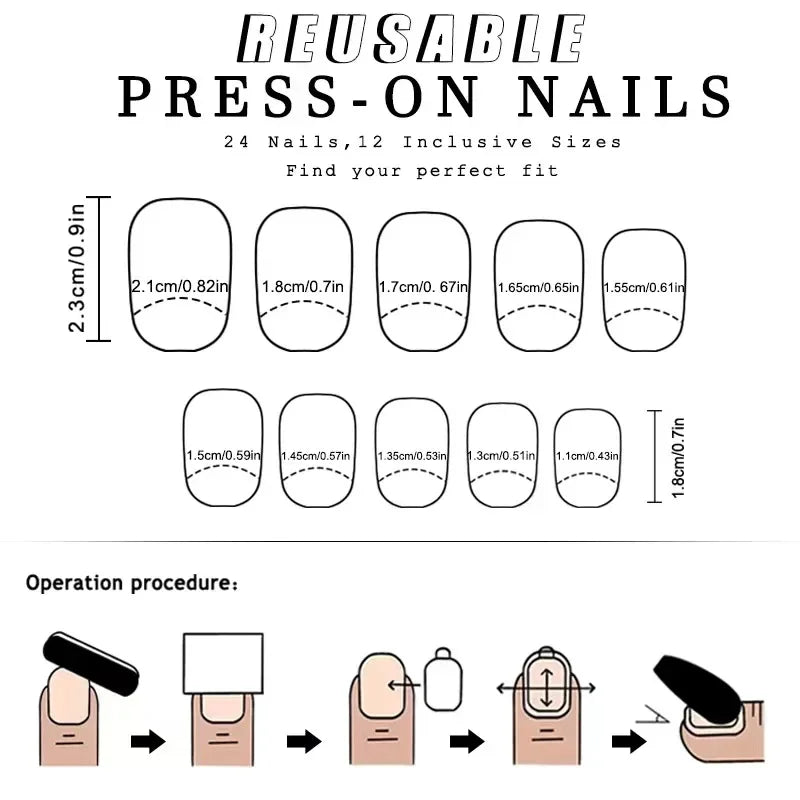 REUSABLE
PRESS-ON NAILS
24 Nails,12 Inclusive Sizes
Find your perfect fit

2.3cm/0.9in
2.1cm/0.82in
1.8cm/0.7in
1.7cm/0. 67in
1.65cm/0.65in
1.55cm/0.61in

1.5cm/0.59in
1.45cm/0.57in
1.35cm/0.53in
1.3cm/0.51in
1.1cm/0.43in
1.8cm/0.7in

Operation procedure: