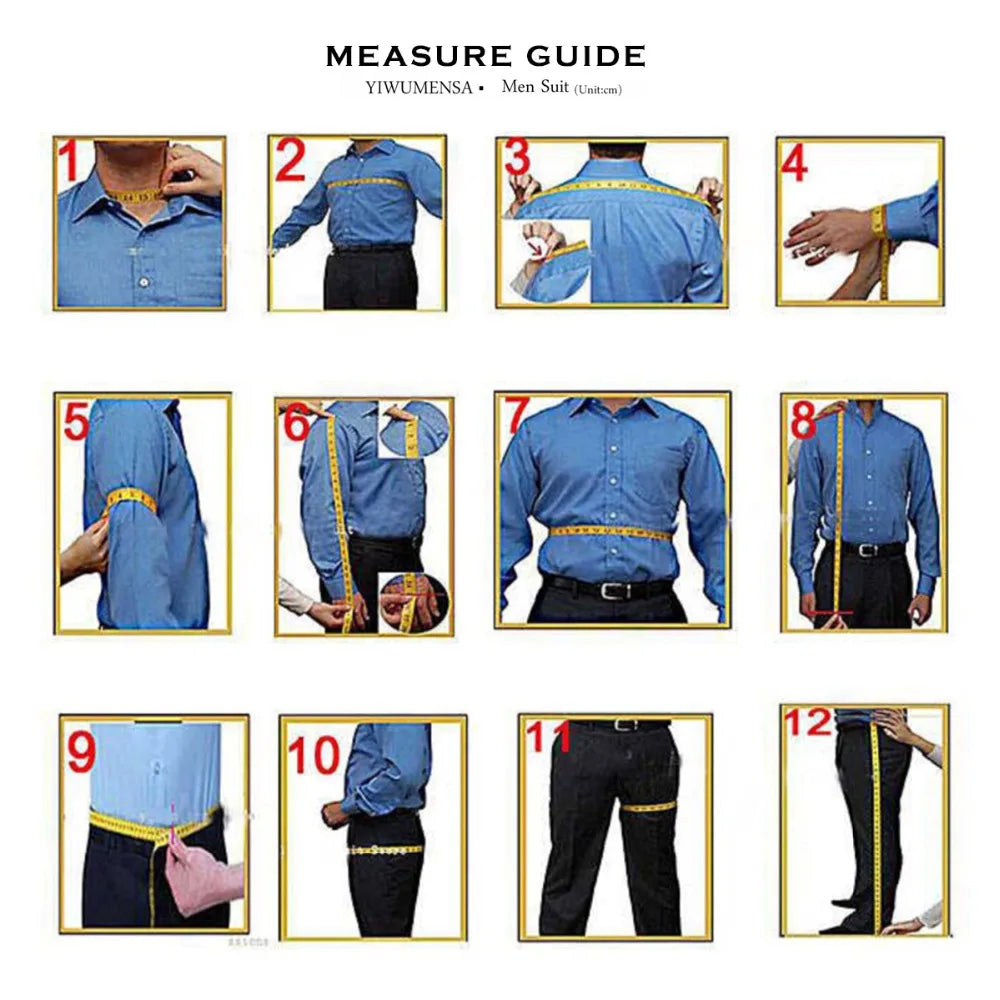 MEASURE GUIDE
YIWUMENSA ▪ Men Suit (Unit:cm)

1
2
3
4
5
6
7
8
9
10
11
12