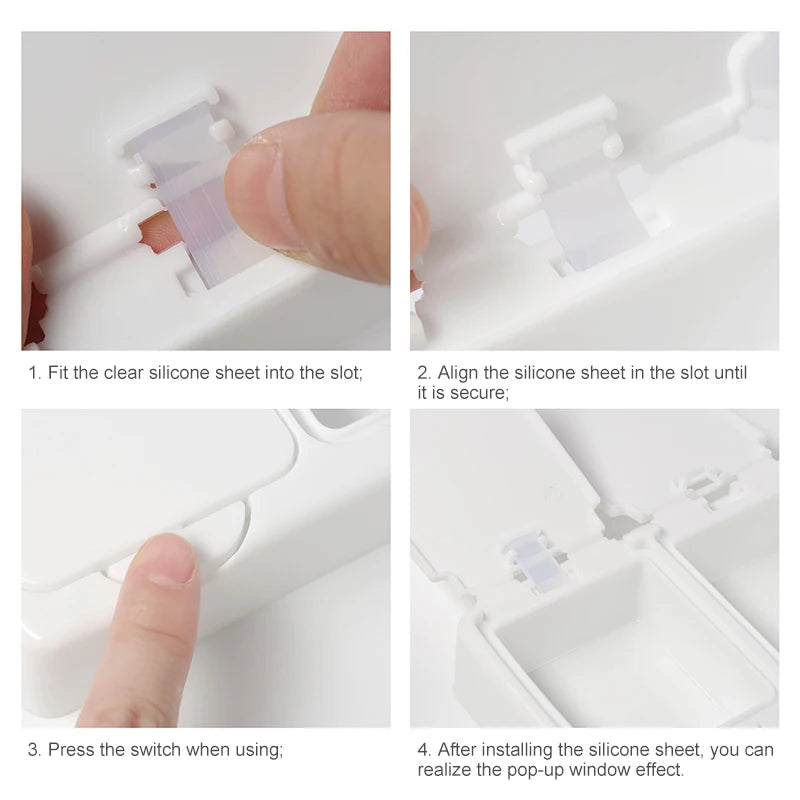 1. Fit the clear silicone sheet into the slot;

2. Align the silicone sheet in the slot until it is secure;

3. Press the switch when using;

4. After installing the silicone sheet, you can realize the pop-up window effect.